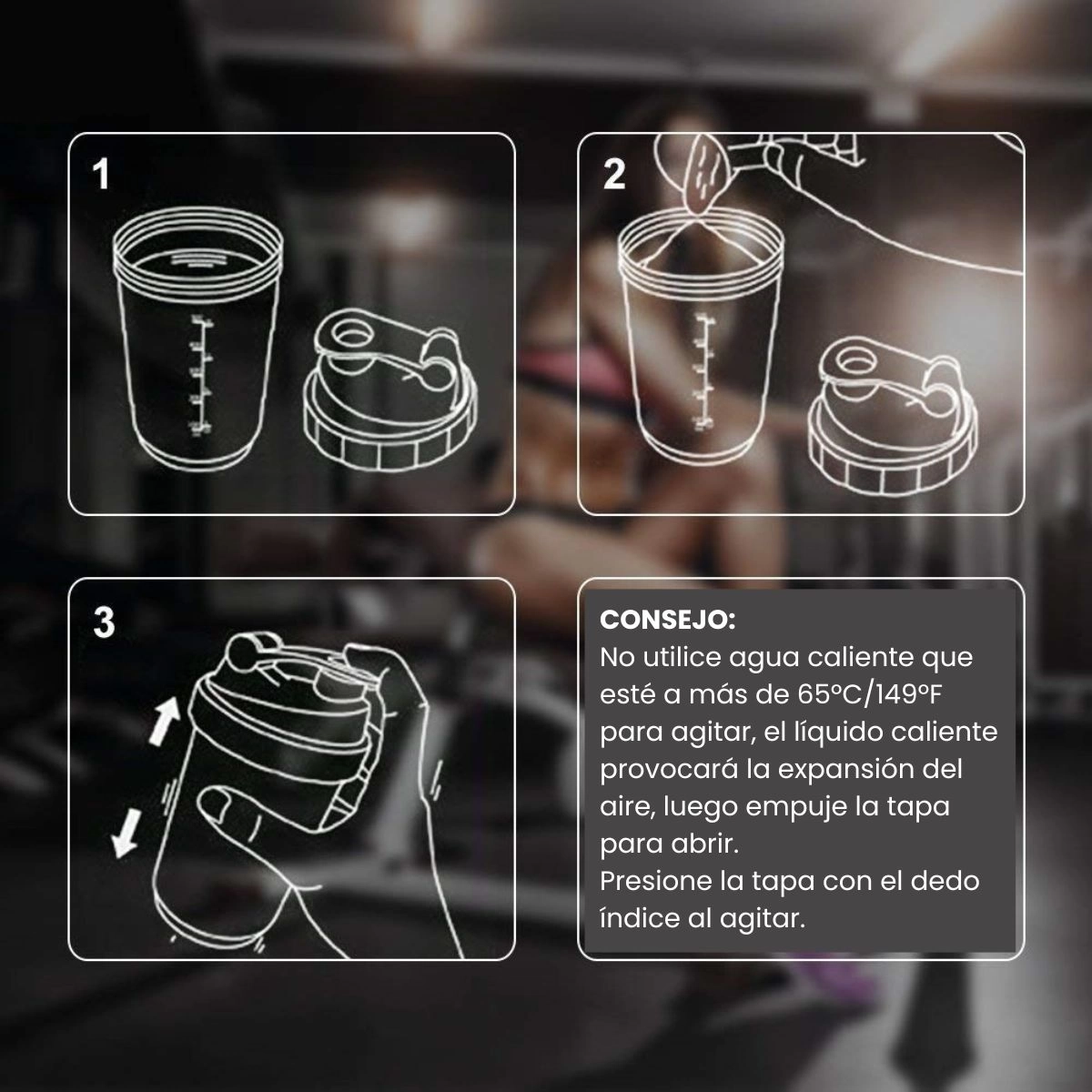 1

2

3

CONSEJO:
No utilice agua caliente que esté a más de 65°C/149°F para agitar, el líquido caliente provocará la expansión del aire, luego empuje la tapa para abrir.
Presione la tapa con el dedo índice al agitar.