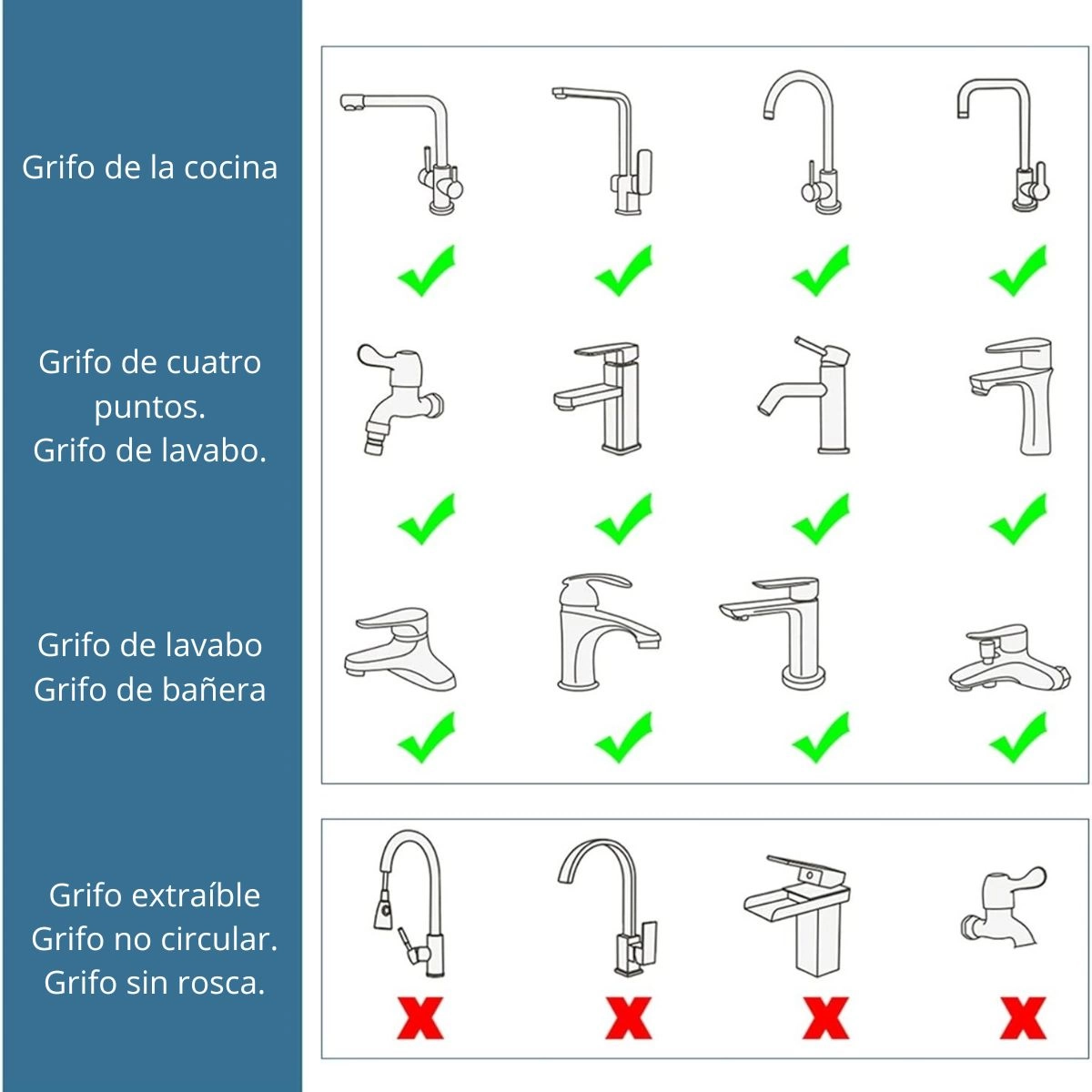 Grifo de la cocina

Grifo de cuatro puntos.
Grifo de lavabo.

Grifo de lavabo
Grifo de bañera

Grifo extraíble
Grifo no circular.
Grifo sin rosca.