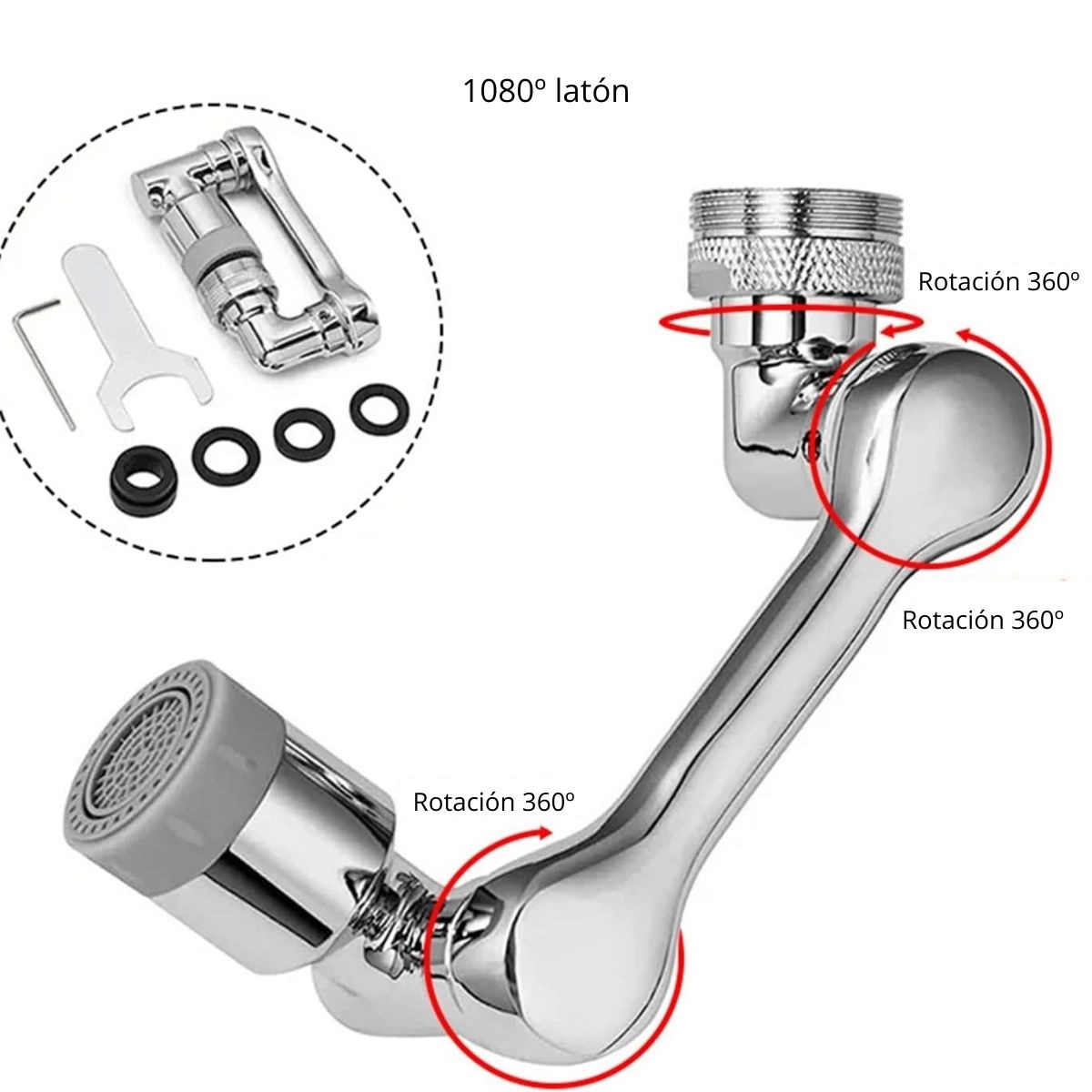 1080º latón

Rotación 360º

Rotación 360º

Rotación 360º